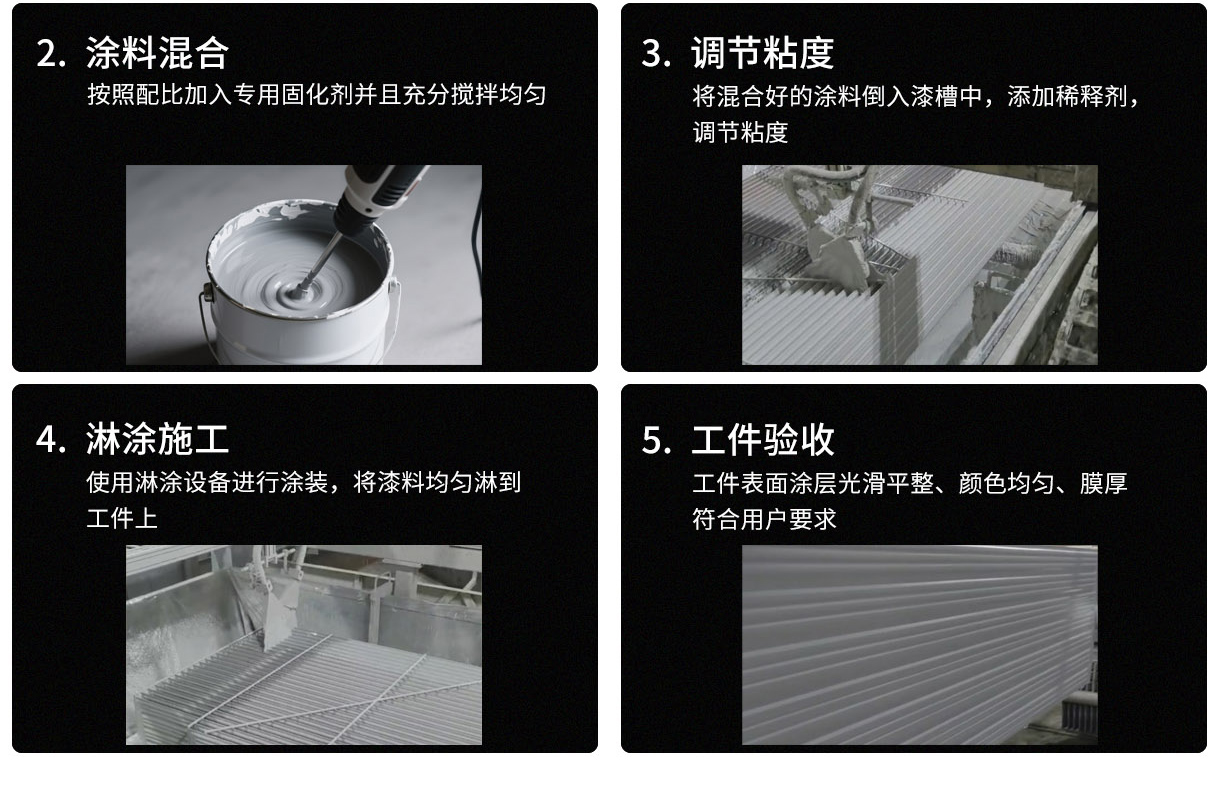 2. 涂料混合

按照配比加入专用固化剂并且充分搅拌均匀

3. 调节粘度

将混合好的涂料倒入漆槽中，添加稀释剂，调节粘度

4. 淋涂施工

使用淋涂设备进行涂装，将漆料均匀淋到工件上

5. 工件验收

工件表面涂层光滑平整、颜色均匀、膜厚符合用户要求