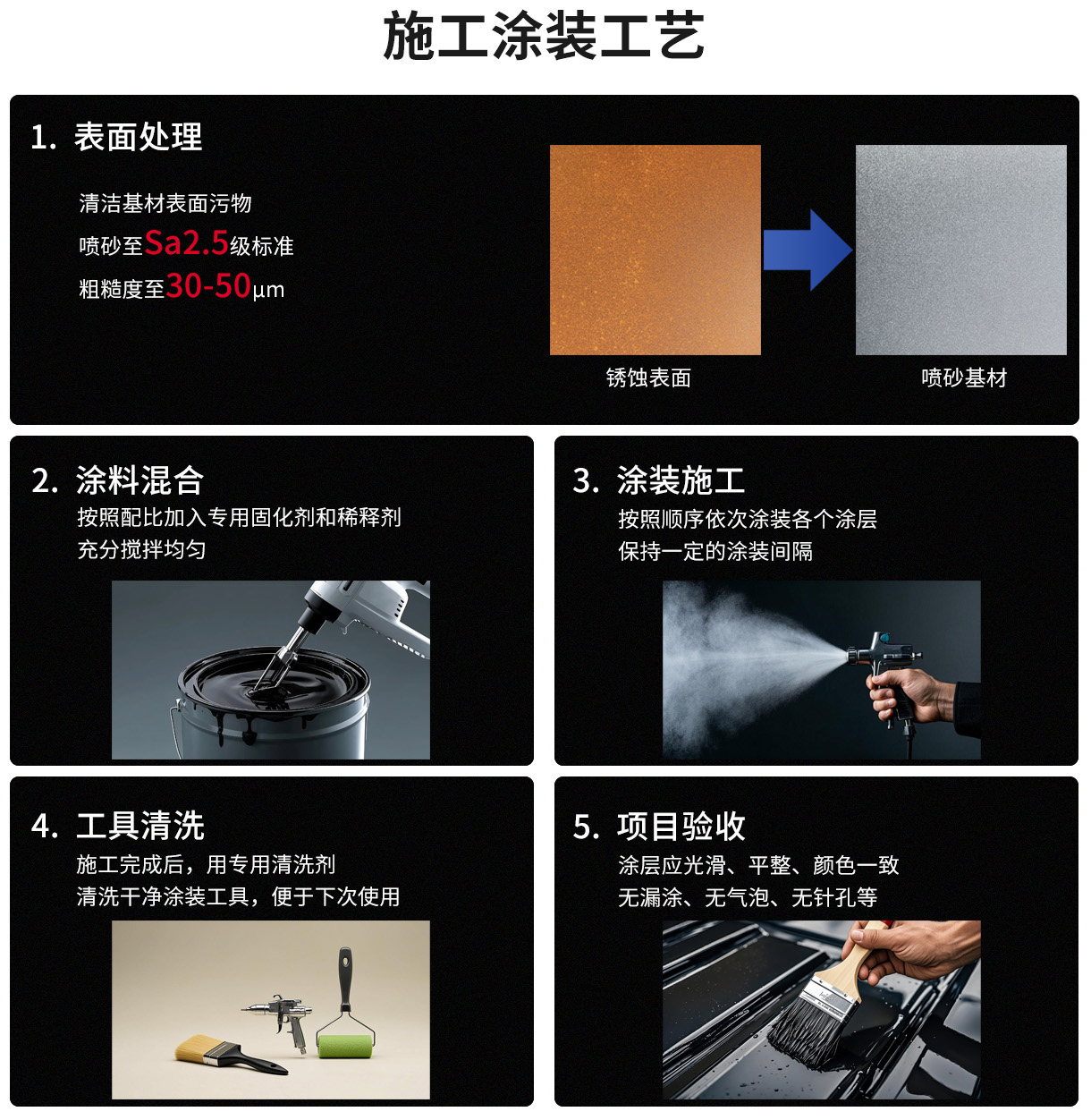 施工涂装工艺

1. 表面处理

清洁基材表面污物
喷砂至Sa2.5级标准
粗糙度至30-50μm

锈蚀表面

喷砂基材

2. 涂料混合

按照配比加入专用固化剂和稀释剂
充分搅拌均匀

3. 涂装施工

按照顺序依次涂装各个涂层
保持一定的涂装间隔

4. 工具清洗

施工完成后，用专用清洗剂
清洗干净涂装工具，便于下次使用

5. 项目验收

涂层应光滑、平整、颜色一致
无漏涂、无气泡、无针孔等