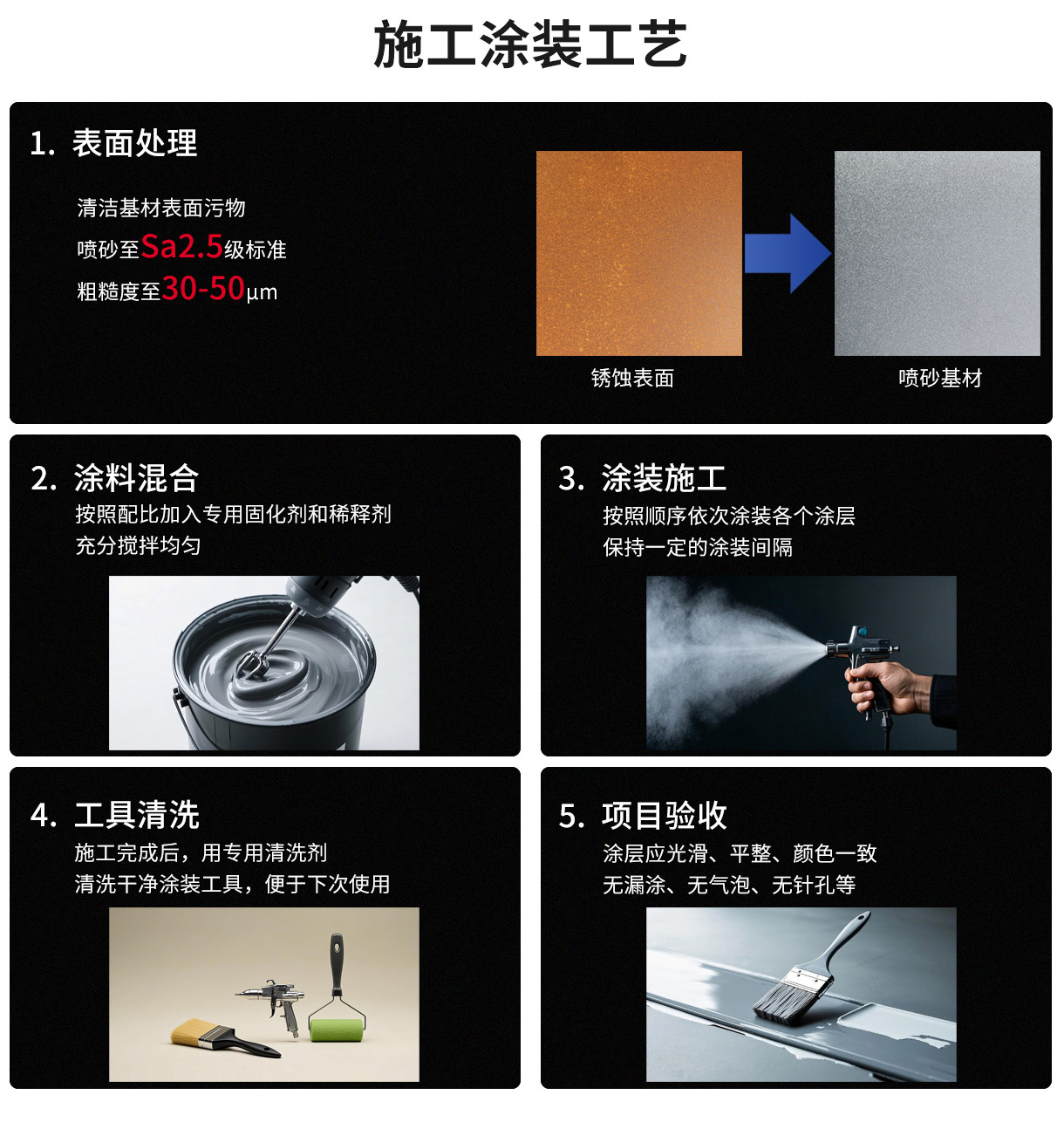 施工涂装工艺

1. 表面处理

清洁基材表面污物
喷砂至Sa2.5级标准
粗糙度至30-50μm

锈蚀表面

喷砂基材

2. 涂料混合
按照配比加入专用固化剂和稀释剂
充分搅拌均匀

3. 涂装施工
按照顺序依次涂装各个涂层
保持一定的涂装间隔

4. 工具清洗
施工完成后，用专用清洗剂
清洗干净涂装工具，便于下次使用

5. 项目验收
涂层应光滑、平整、颜色一致
无漏涂、无气泡、无针孔等